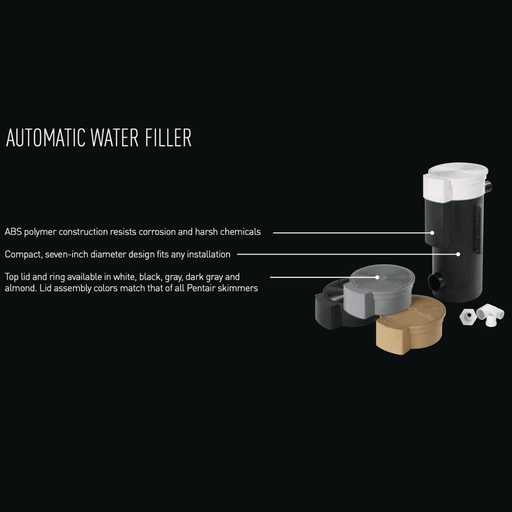 AUTOMATIC WATER FILLER

ABS polymer construction resists corrosion and harsh chemicals

Compact, seven-inch diameter design fits any installation

Top lid and ring available in white, black, gray, dark gray and almond. Lid assembly colors match that of all Pentair skimmers