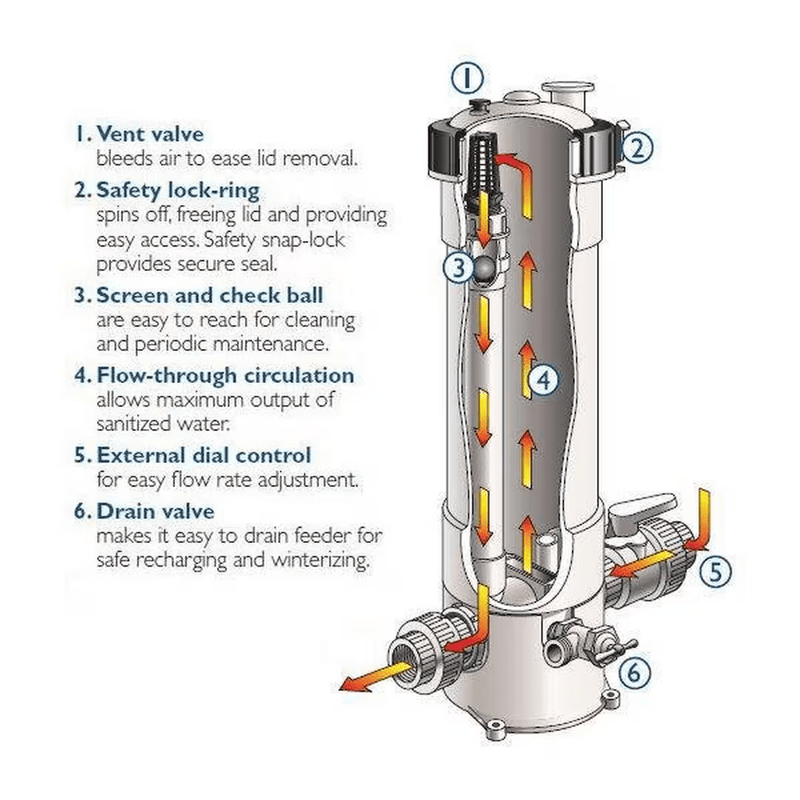 1. Vent valve
bleeds air to ease lid removal.

2. Safety lock-ring
spins off, freeing lid and providing easy access. Safety snap-lock provides secure seal.

3. Screen and check ball
are easy to reach for cleaning and periodic maintenance.

4. Flow-through circulation
allows maximum output of sanitized water.

5. External dial control
for easy flow rate adjustment.

6. Drain valve
makes it easy to drain feeder for safe recharging and winterizing.

1

2

3

4

5

6