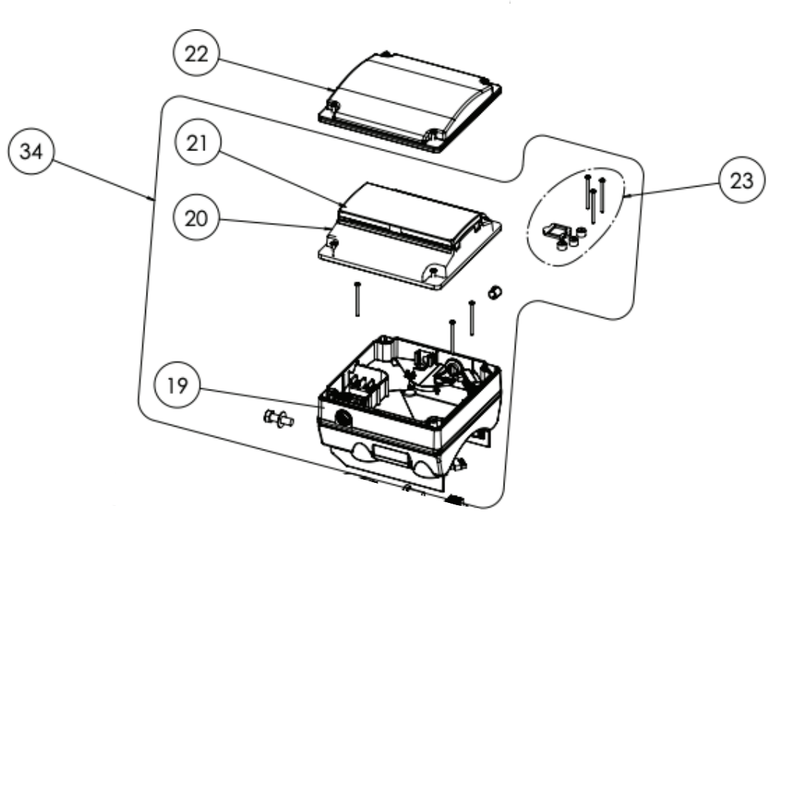 22
34
21
20
23
19